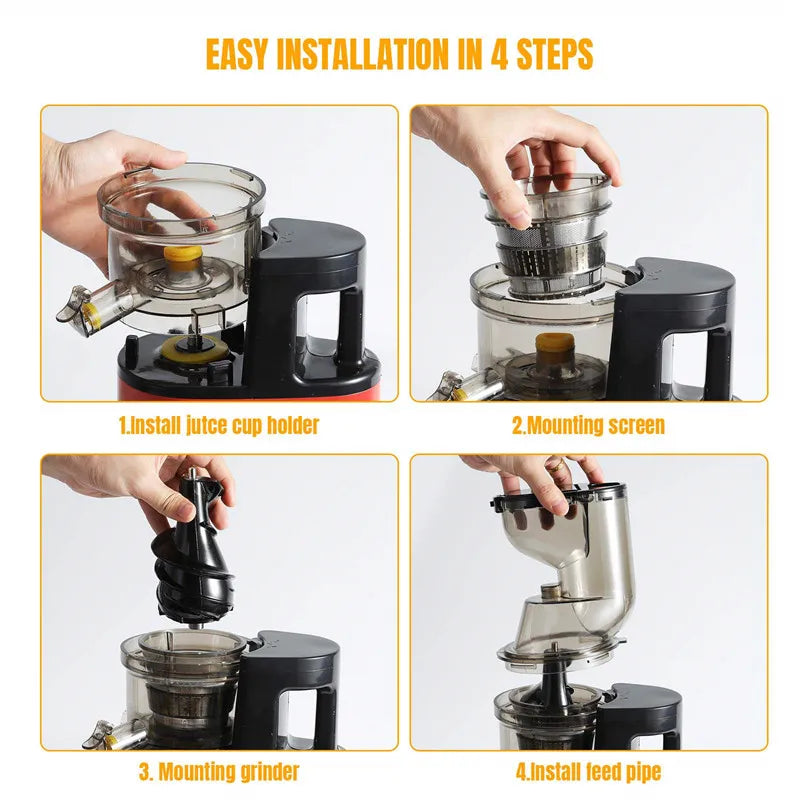 EASY INSTALLATION IN 4 STEPS

1.Install jutce cup holder

2.Mounting screen

3. Mounting grinder

4.Install feed pipe